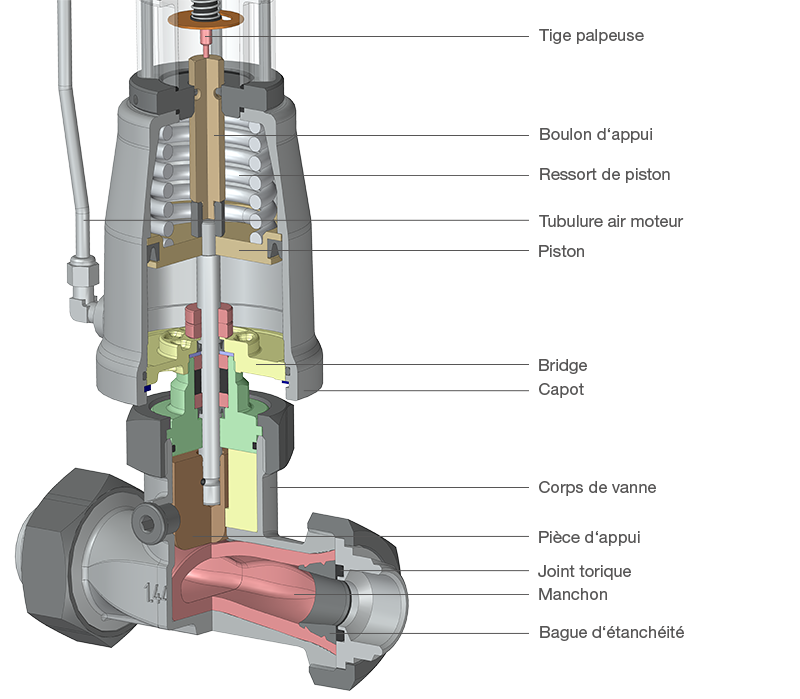 Tige palpeuse
Boulon d‘appui
Ressort de piston
Tubulure air moteur
Piston
Bridge
Capot
Corps de vanne
Pièce d‘appui
Joint torique
Manchon
Bague d‘étanchéité
14